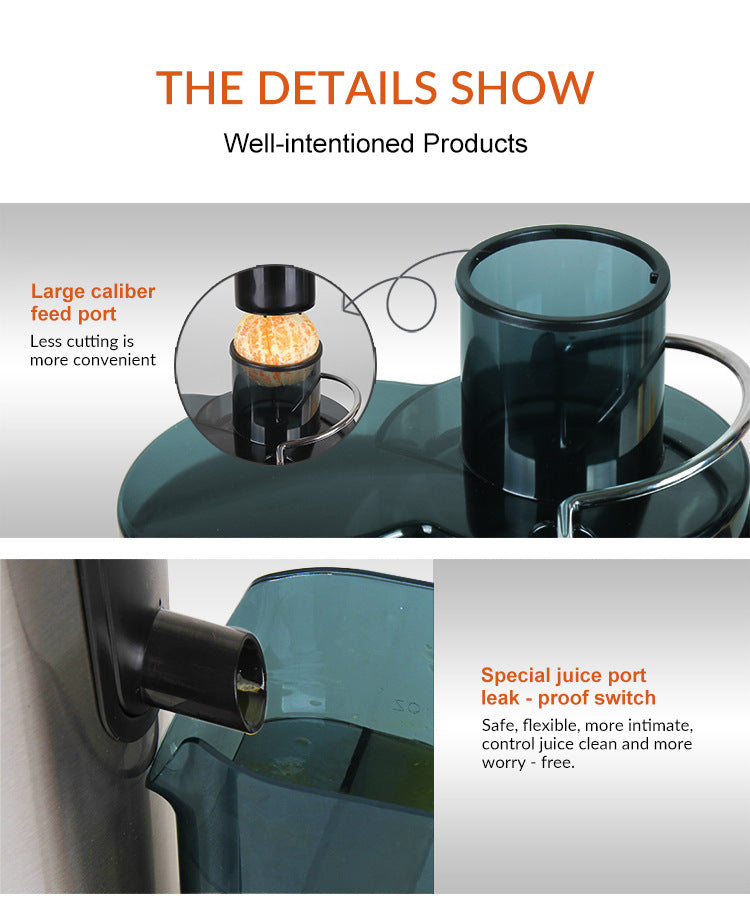 THE DETAILS SHOW

Well-intentioned Products

Large caliber feed port

Less cutting is more convenient

OZ

Special juice port leak - proof switch

Safe, flexible, more intimate, control juice clean and more worry - free.